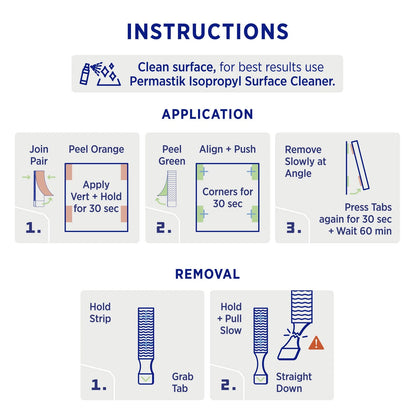 INSTRUCTIONS

Clean surface, for best results use Permastik Isopropyl Surface Cleaner.

APPLICATION

Join Pair

Peel Orange

Apply Vert + Hold for 30 sec

1.

Peel Green

Align + Push

Corners for 30 sec

2.

Remove Slowly at Angle

Press Tabs again for 30 sec + Wait 60 min

3.

REMOVAL

Hold Strip

Grab Tab

1.

Hold + Pull Slow

Straight Down

2.