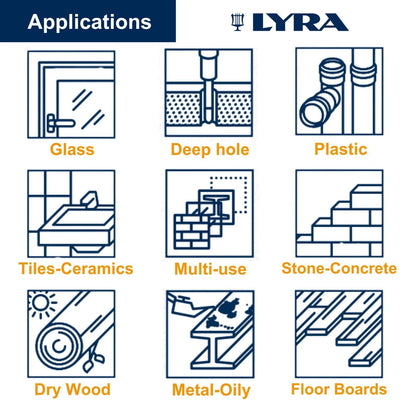 Applications

LYRA

Glass

Deep hole

Plastic

Tiles-Ceramics

Multi-use

Stone-Concrete

Dry Wood

Metal-Oily

Floor Boards