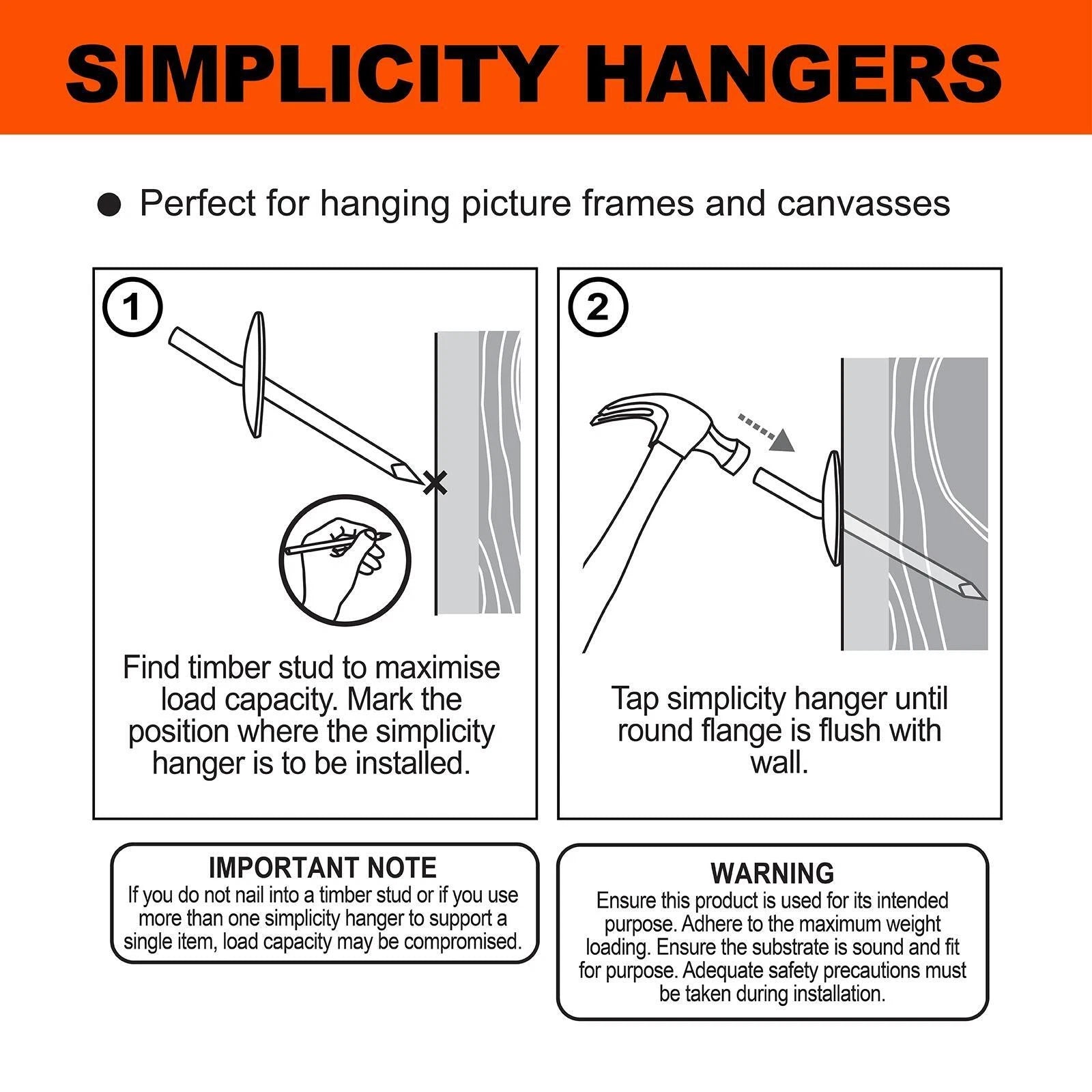 SIMPLICITY HANGERS

● Perfect for hanging picture frames and canvasses

1

Find timber stud to maximise load capacity. Mark the position where the simplicity hanger is to be installed.

2

Tap simplicity hanger until round flange is flush with wall.

IMPORTANT NOTE
If you do not nail into a timber stud or if you use more than one simplicity hanger to support a single item, load capacity may be compromised.

WARNING
Ensure this product is used for its intended purpose. Adhere to the maximum weight loading. Ensure the substrate is sound and fit for purpose. Adequate safety precautions must be taken during installation.