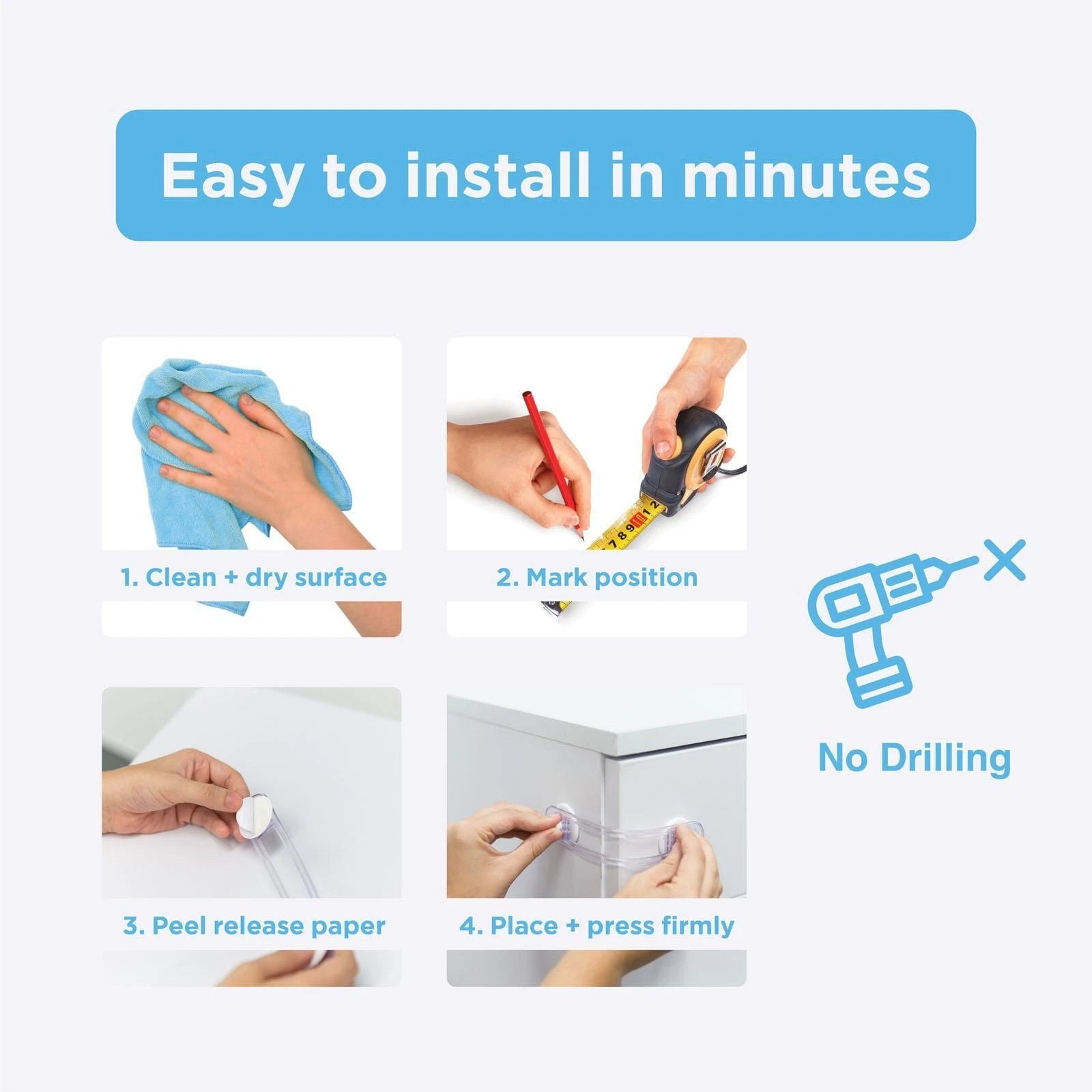 Easy to install in minutes

1. Clean + dry surface

2. Mark position

3. Peel release paper

4. Place + press firmly

No Drilling