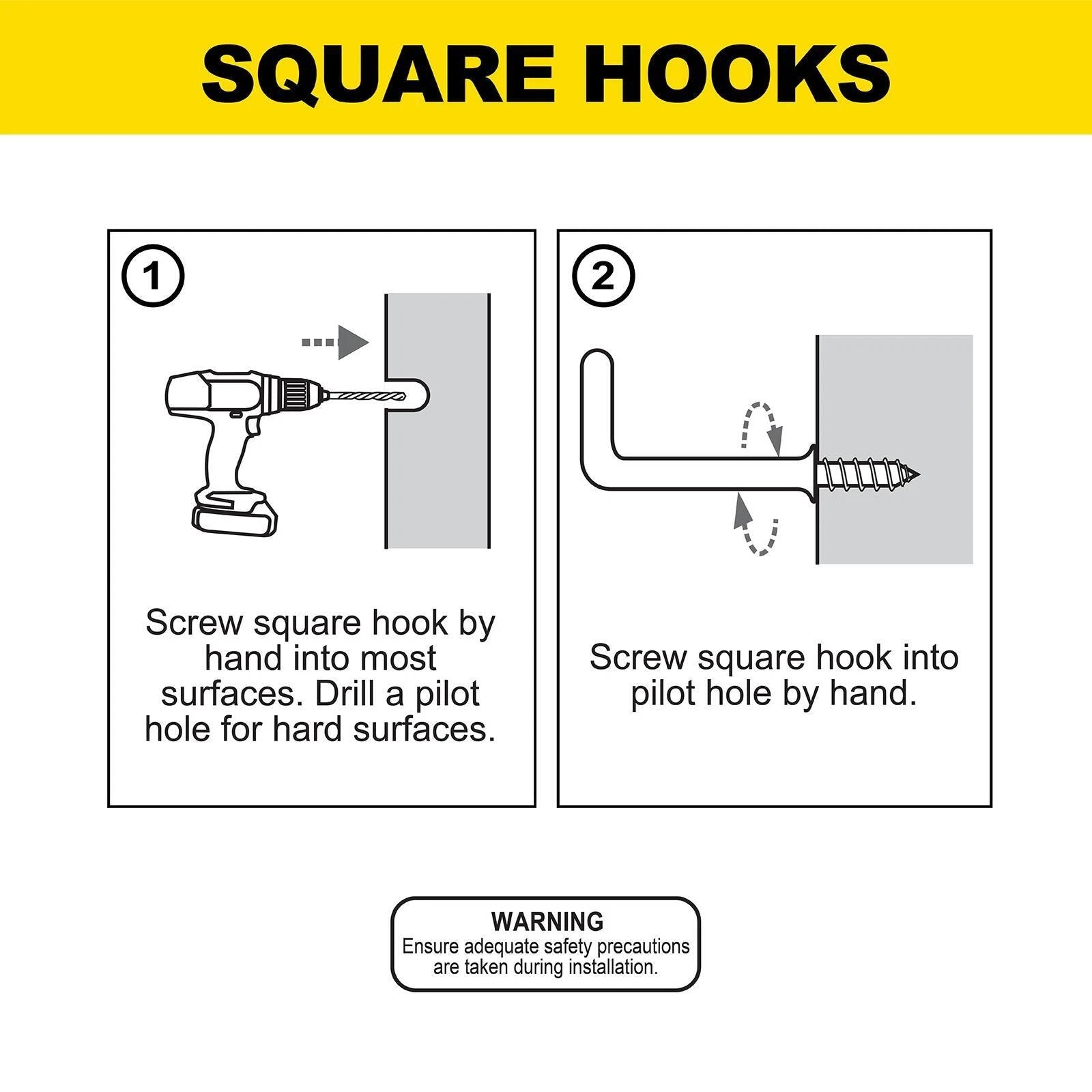 SQUARE HOOKS

1

Screw square hook by hand into most surfaces. Drill a pilot hole for hard surfaces.

2

Screw square hook into pilot hole by hand.

WARNING
Ensure adequate safety precautions are taken during installation.