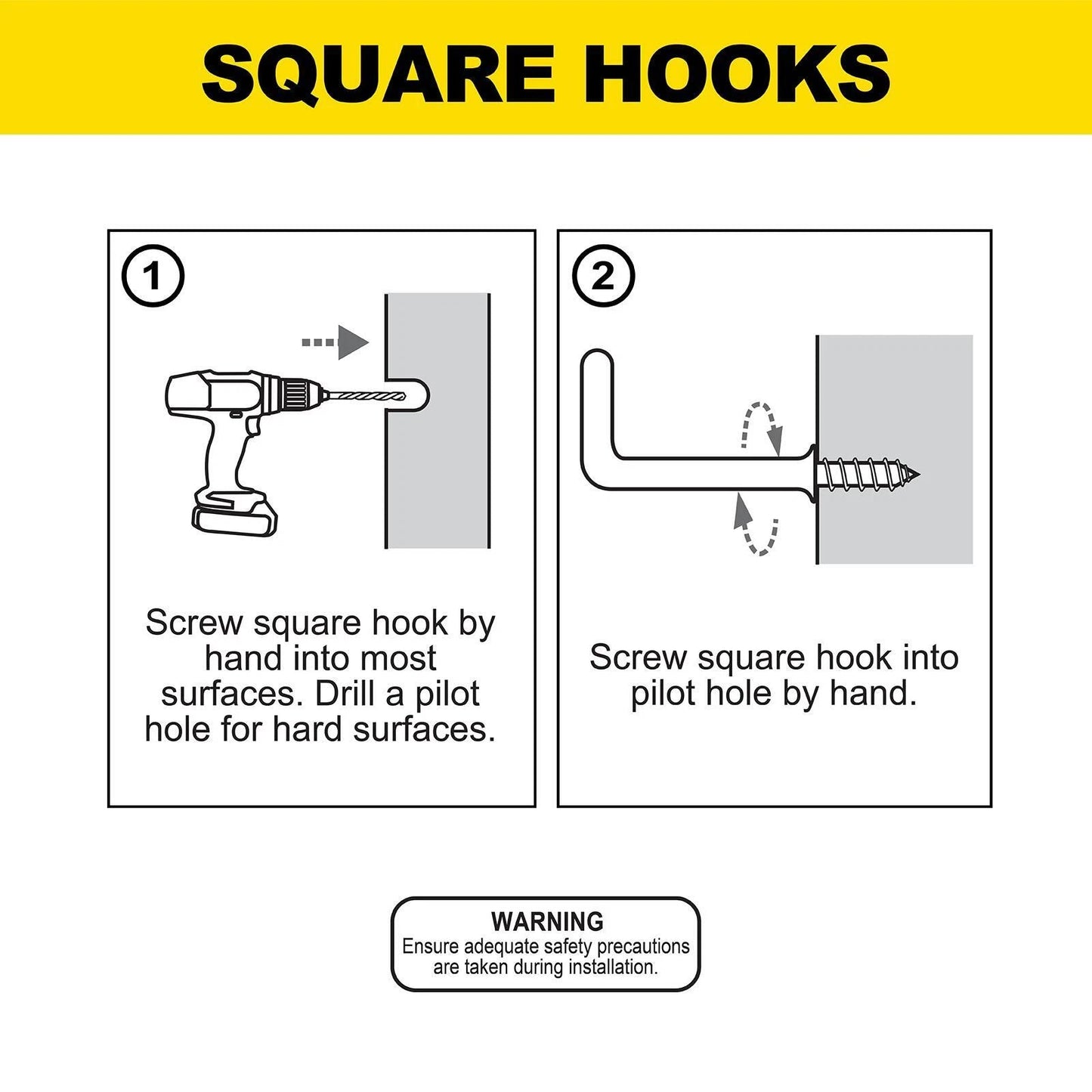 SQUARE HOOKS

1

Screw square hook by hand into most surfaces. Drill a pilot hole for hard surfaces.

2

Screw square hook into pilot hole by hand.

WARNING
Ensure adequate safety precautions are taken during installation.