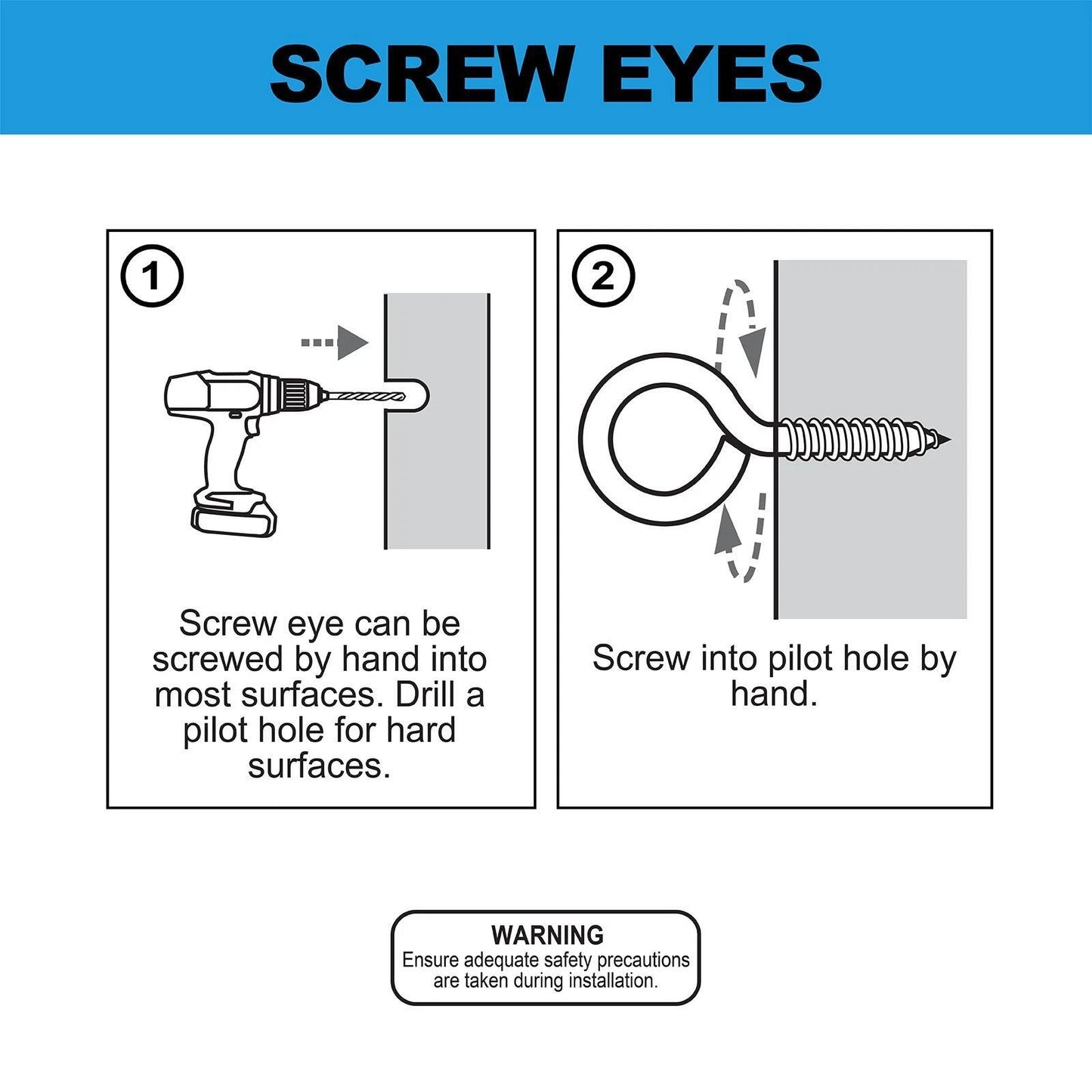 SCREW EYES

1

Screw eye can be screwed by hand into most surfaces. Drill a pilot hole for hard surfaces.

2

Screw into pilot hole by hand.

WARNING
Ensure adequate safety precautions are taken during installation.