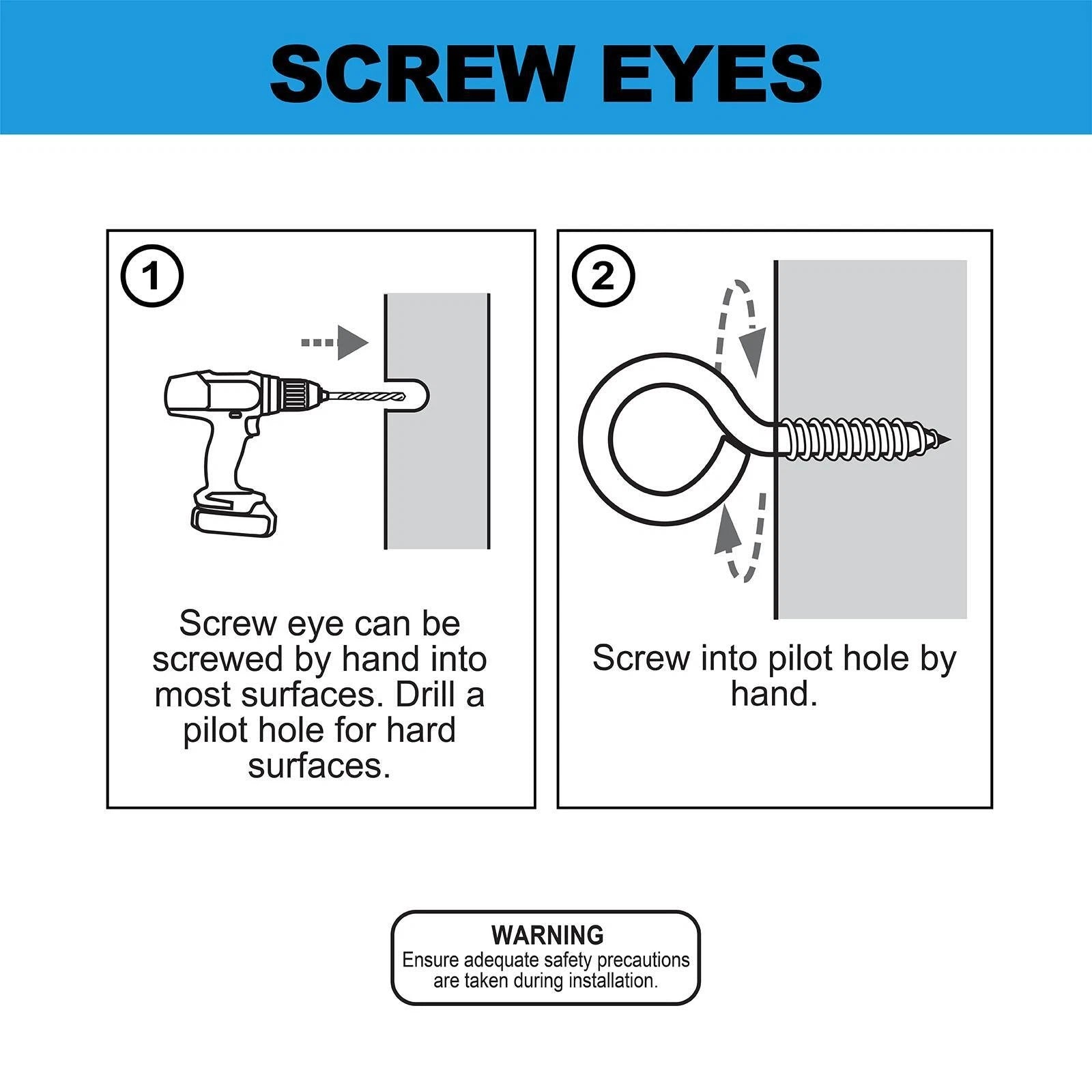 SCREW EYES

1

Screw eye can be screwed by hand into most surfaces. Drill a pilot hole for hard surfaces.

2

Screw into pilot hole by hand.

WARNING
Ensure adequate safety precautions are taken during installation.