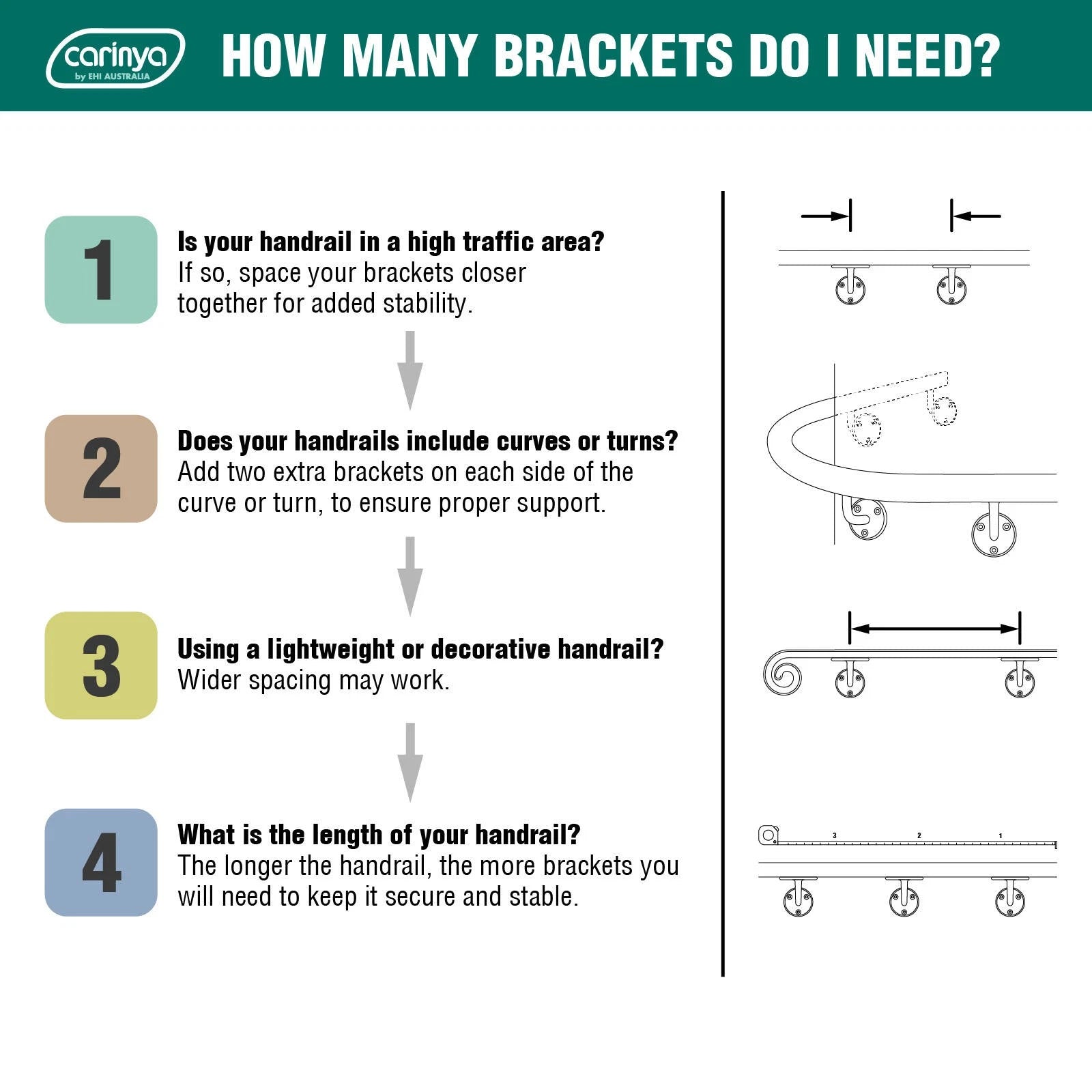 carinya by EHI AUSTRALIA

HOW MANY BRACKETS DO I NEED?

1

Is your handrail in a high traffic area?
If so, space your brackets closer together for added stability.

2

Does your handrails include curves or turns?
Add two extra brackets on each side of the curve or turn, to ensure proper support.

3

Using a lightweight or decorative handrail?
Wider spacing may work.

4

What is the length of your handrail?
The longer the handrail, the more brackets you will need to keep it secure and stable.

3 2 1