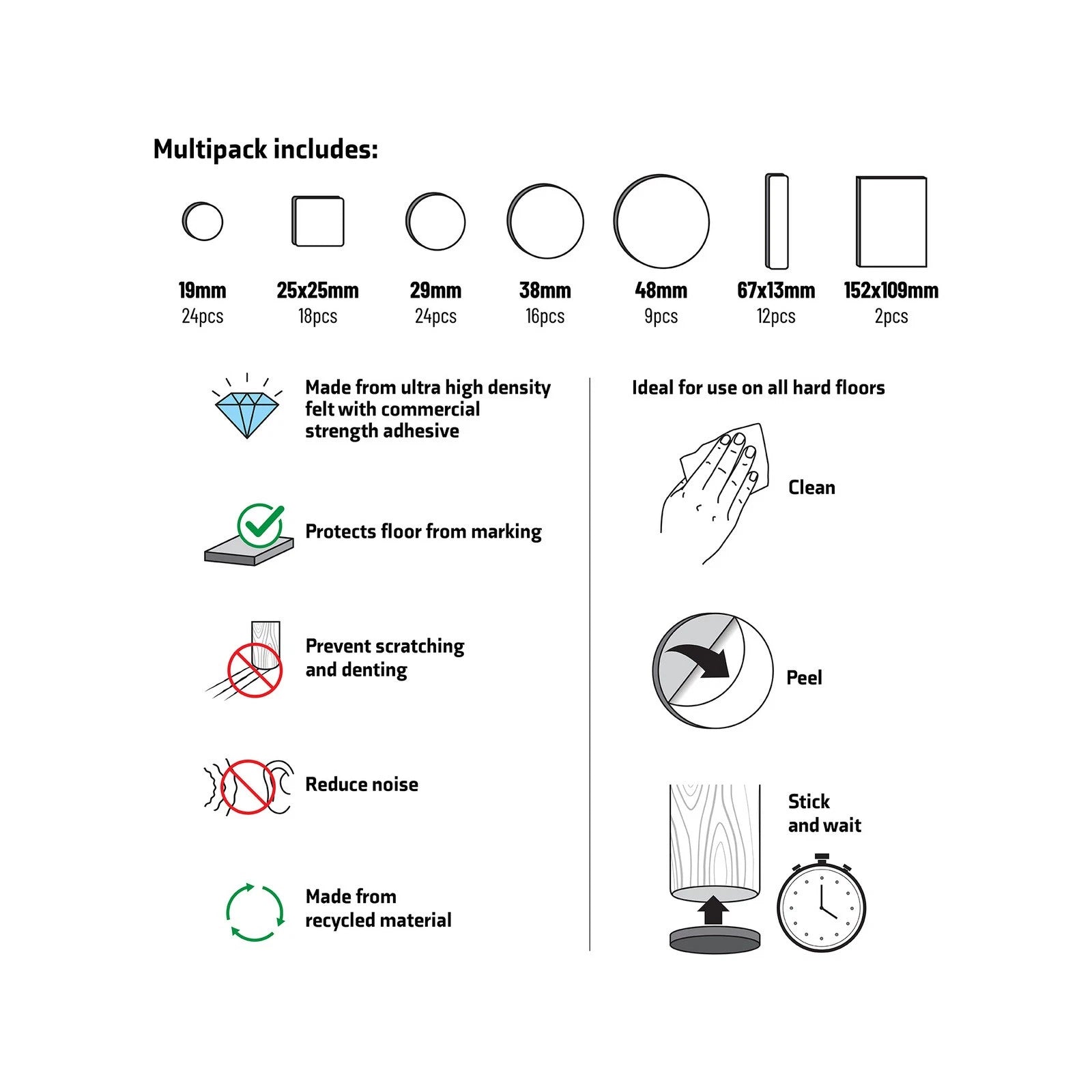 Multipack includes:

19mm
24pcs

25x25mm
18pcs

29mm
24pcs

38mm
16pcs

48mm
9pcs

67x13mm
12pcs

152x109mm
2pcs

Made from ultra high density felt with commercial strength adhesive

Protects floor from marking

Prevent scratching and denting

Reduce noise

Made from recycled material

Ideal for use on all hard floors

Clean

Peel

Stick and wait