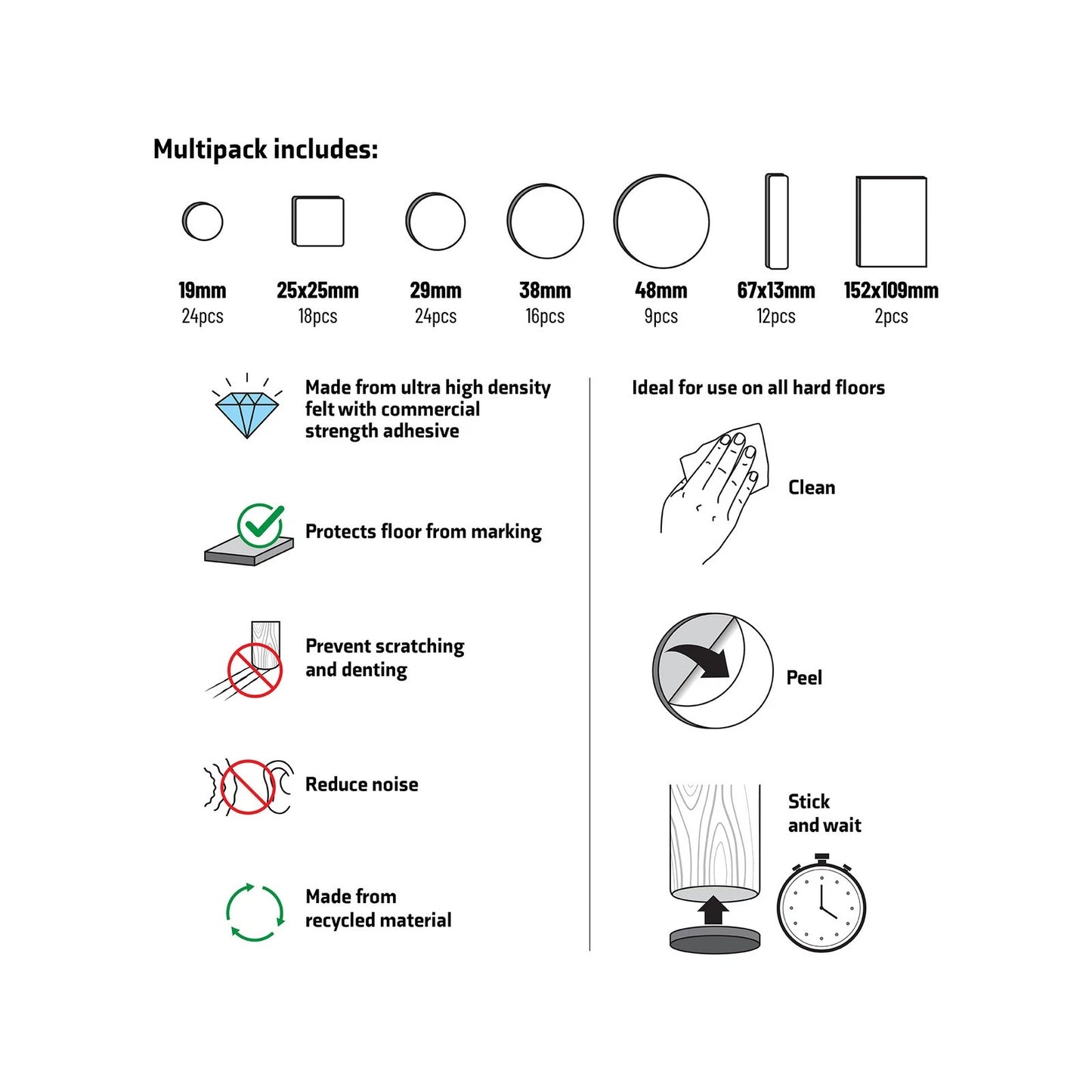 Multipack includes:

19mm
24pcs

25x25mm
18pcs

29mm
24pcs

38mm
16pcs

48mm
9pcs

67x13mm
12pcs

152x109mm
2pcs

Made from ultra high density felt with commercial strength adhesive

Protects floor from marking

Prevent scratching and denting

Reduce noise

Made from recycled material

Ideal for use on all hard floors

Clean

Peel

Stick and wait