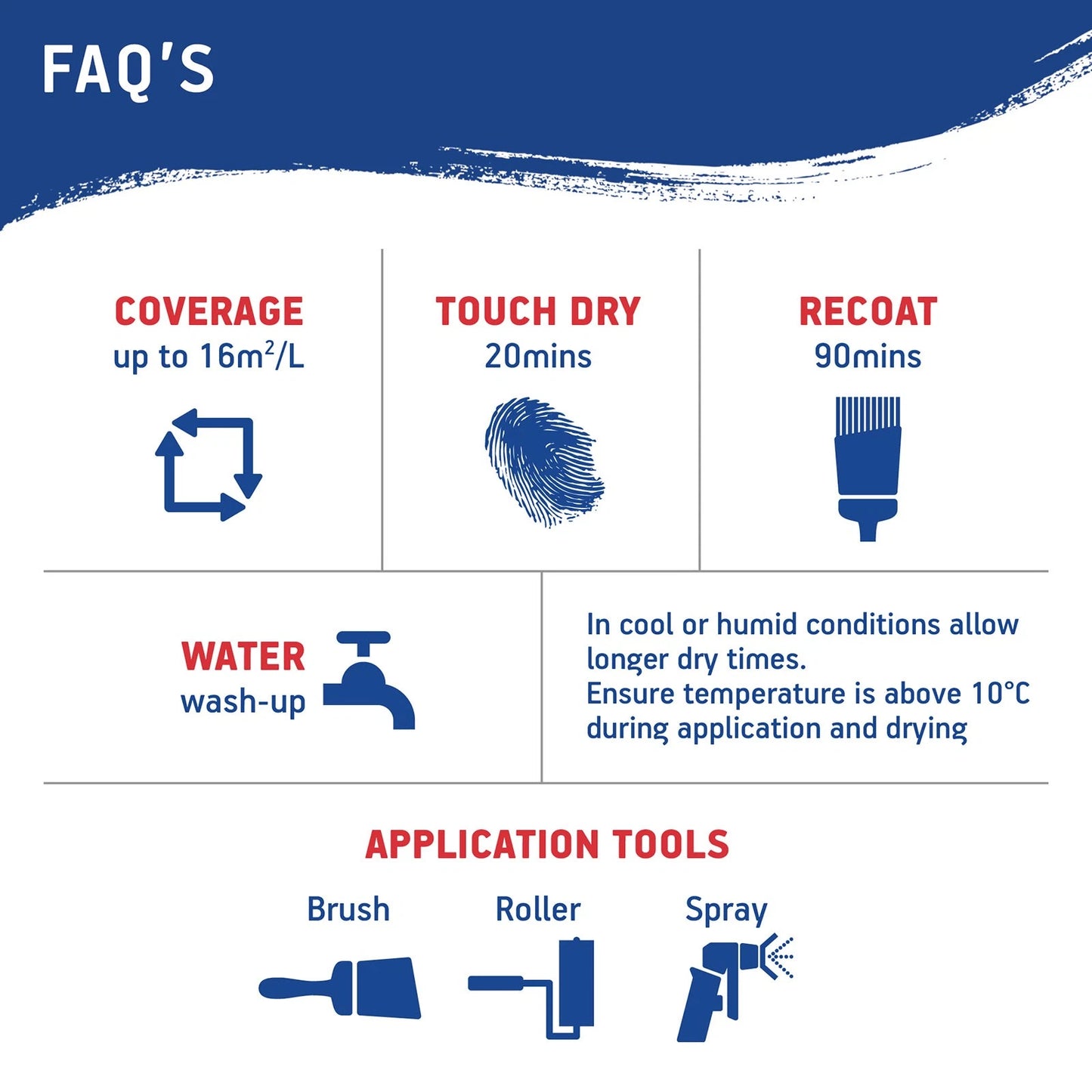 FAQ'S

COVERAGE
up to $16m^2/L$

TOUCH DRY
20mins

RECOAT
90mins

WATER
wash-up

In cool or humid conditions allow longer dry times.
Ensure temperature is above 10°C during application and drying

APPLICATION TOOLS

Brush

Roller

Spray