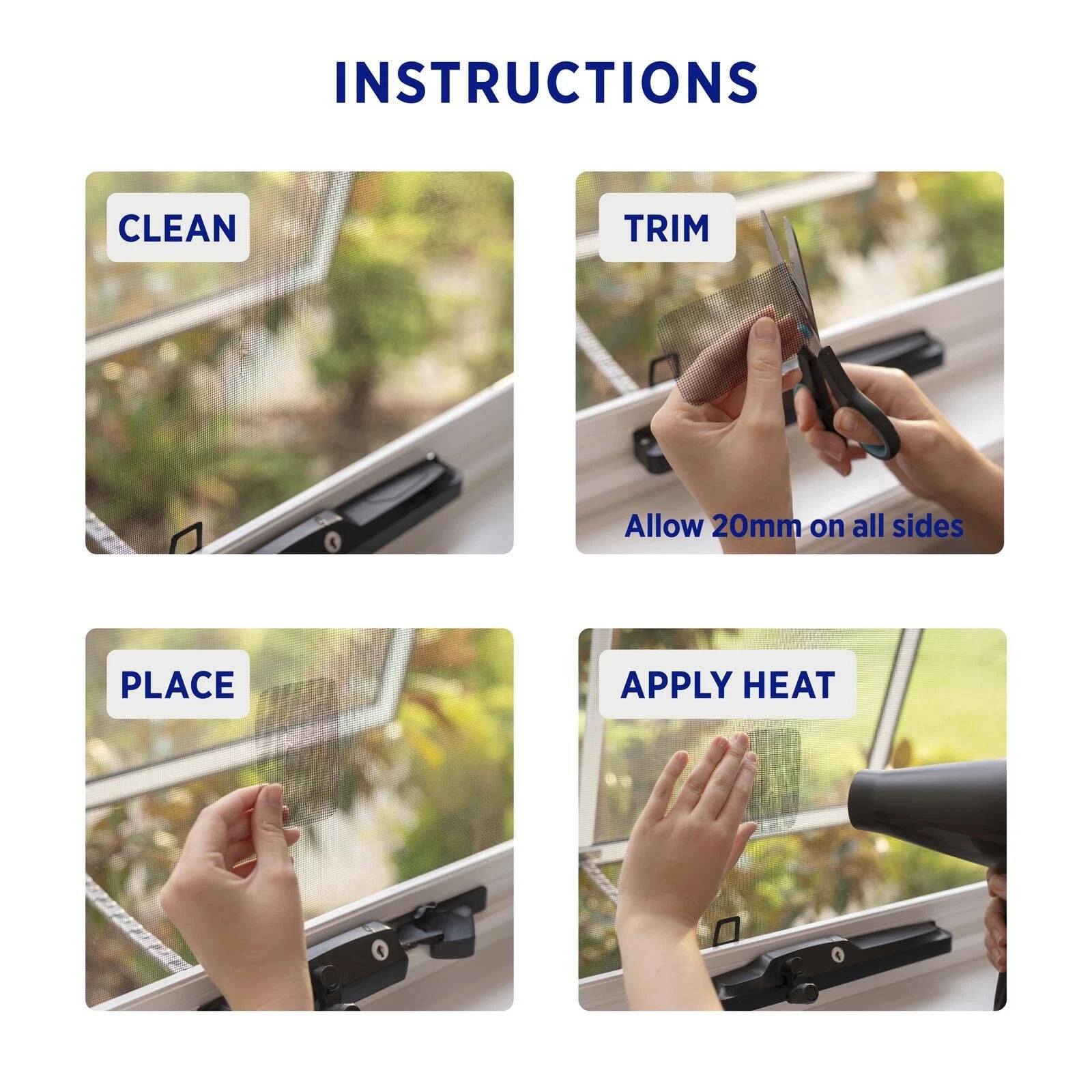 INSTRUCTIONS

CLEAN

TRIM

Allow 20mm on all sides

PLACE

APPLY HEAT