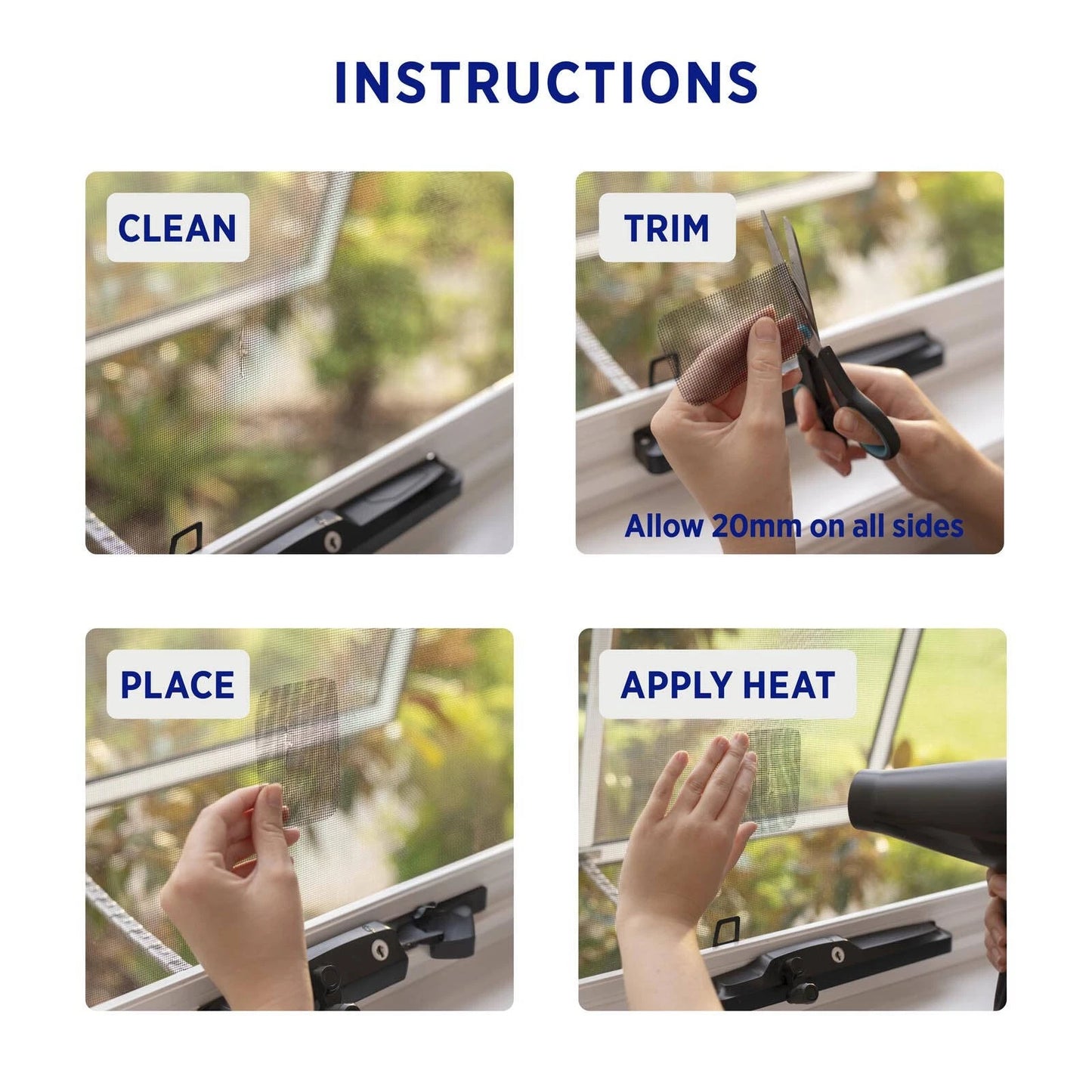 INSTRUCTIONS

CLEAN

TRIM

Allow 20mm on all sides

PLACE

APPLY HEAT