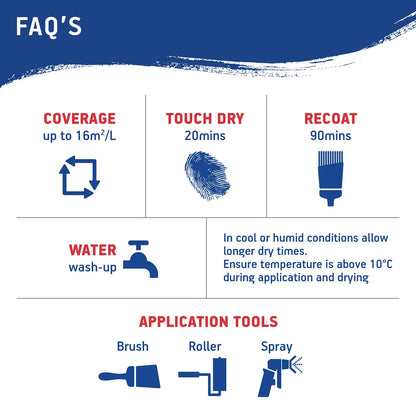 FAQ'S

COVERAGE
up to $16m^2/L$

TOUCH DRY
20mins

RECOAT
90mins

WATER
wash-up

In cool or humid conditions allow longer dry times.
Ensure temperature is above 10°C during application and drying

APPLICATION TOOLS

Brush

Roller

Spray