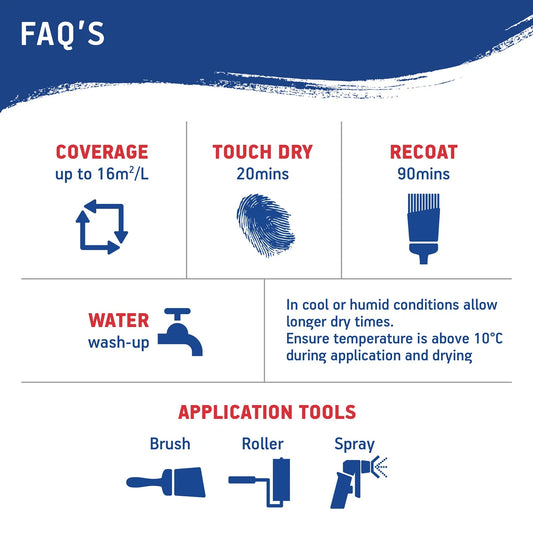 FAQ'S

COVERAGE
up to $16m^2/L$

TOUCH DRY
20mins

RECOAT
90mins

WATER
wash-up

In cool or humid conditions allow longer dry times.
Ensure temperature is above 10°C during application and drying

APPLICATION TOOLS

Brush

Roller

Spray