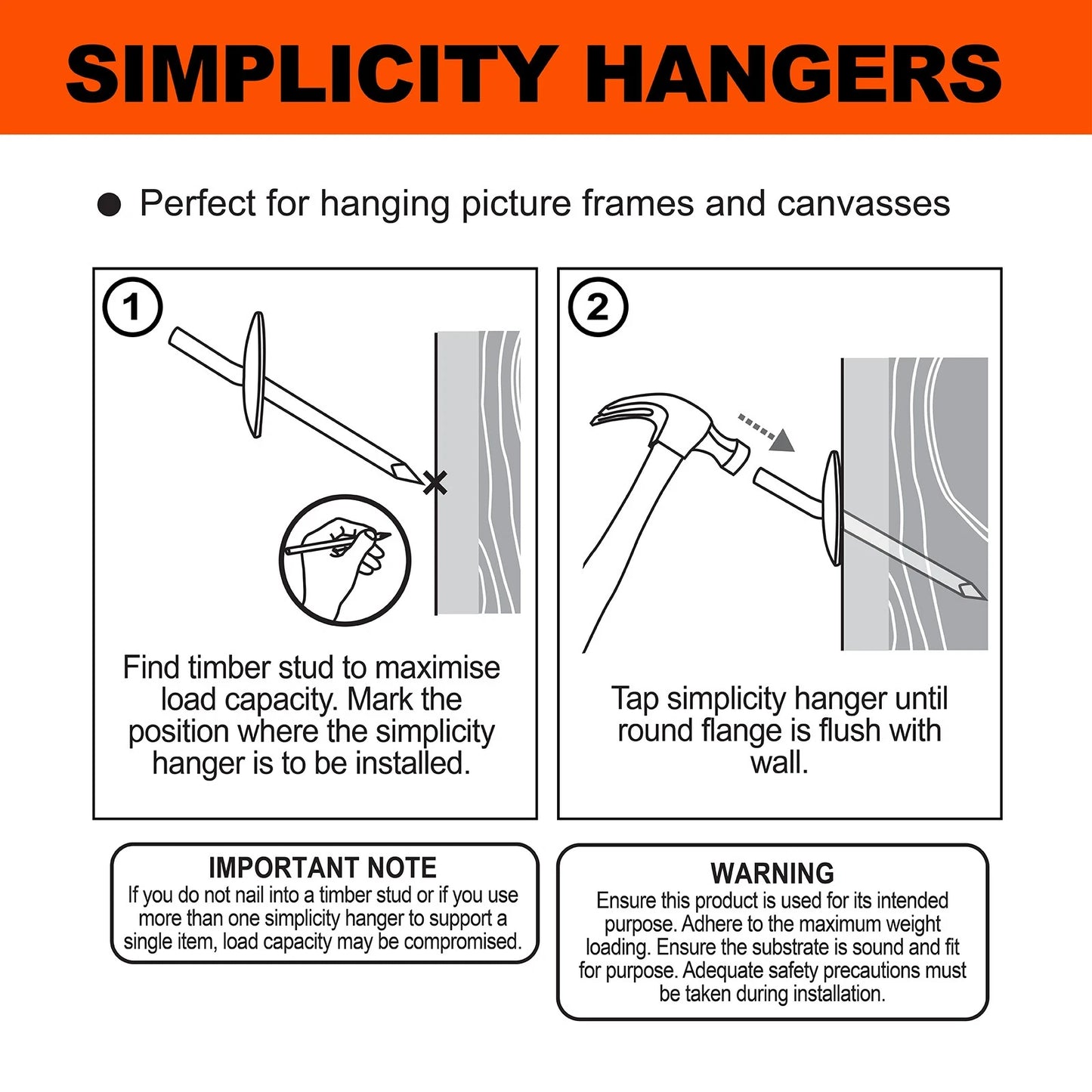 SIMPLICITY HANGERS

● Perfect for hanging picture frames and canvasses

1

Find timber stud to maximise load capacity. Mark the position where the simplicity hanger is to be installed.

2

Tap simplicity hanger until round flange is flush with wall.

IMPORTANT NOTE
If you do not nail into a timber stud or if you use more than one simplicity hanger to support a single item, load capacity may be compromised.

WARNING
Ensure this product is used for its intended purpose. Adhere to the maximum weight loading. Ensure the substrate is sound and fit for purpose. Adequate safety precautions must be taken during installation.