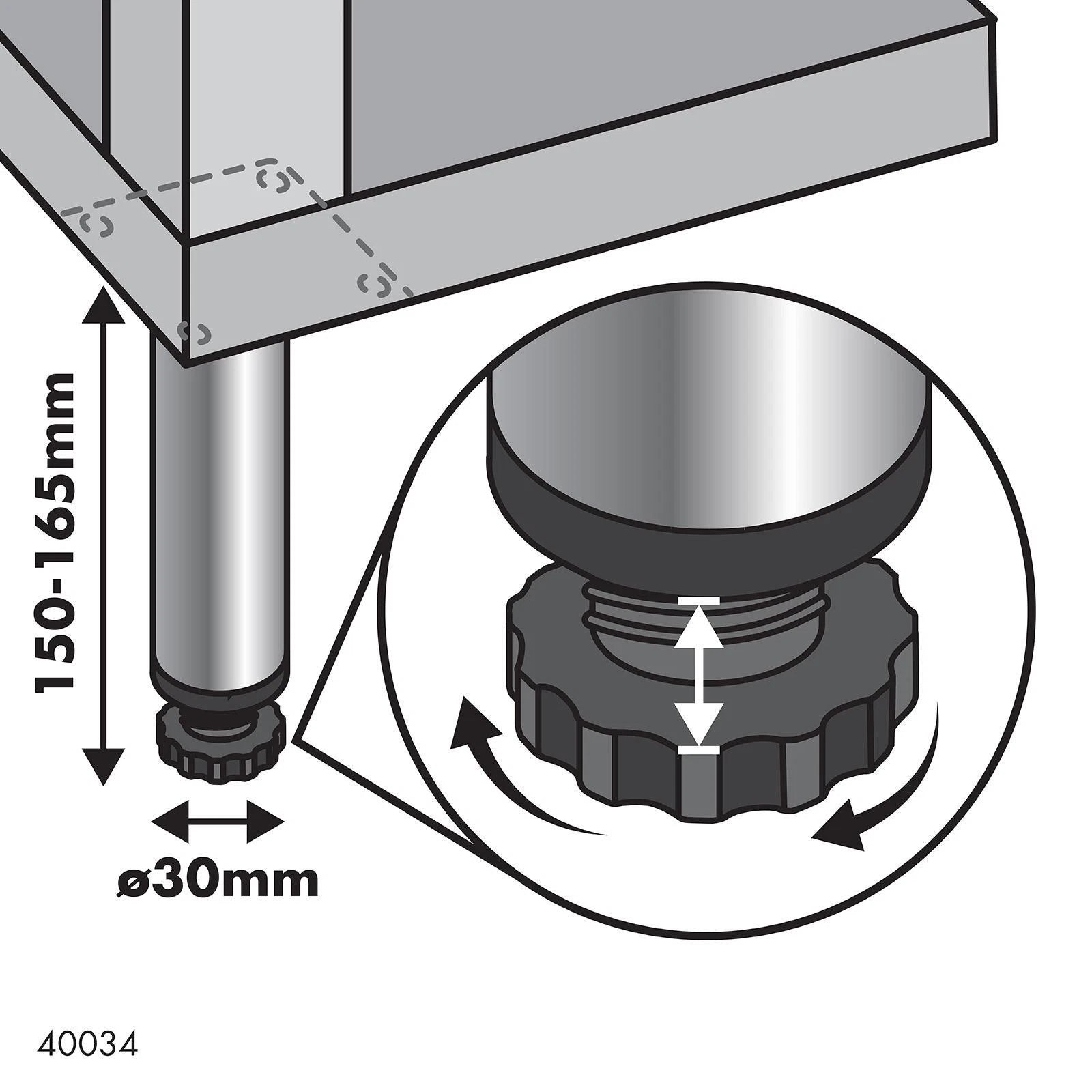 150-165mm

ø30mm

40034