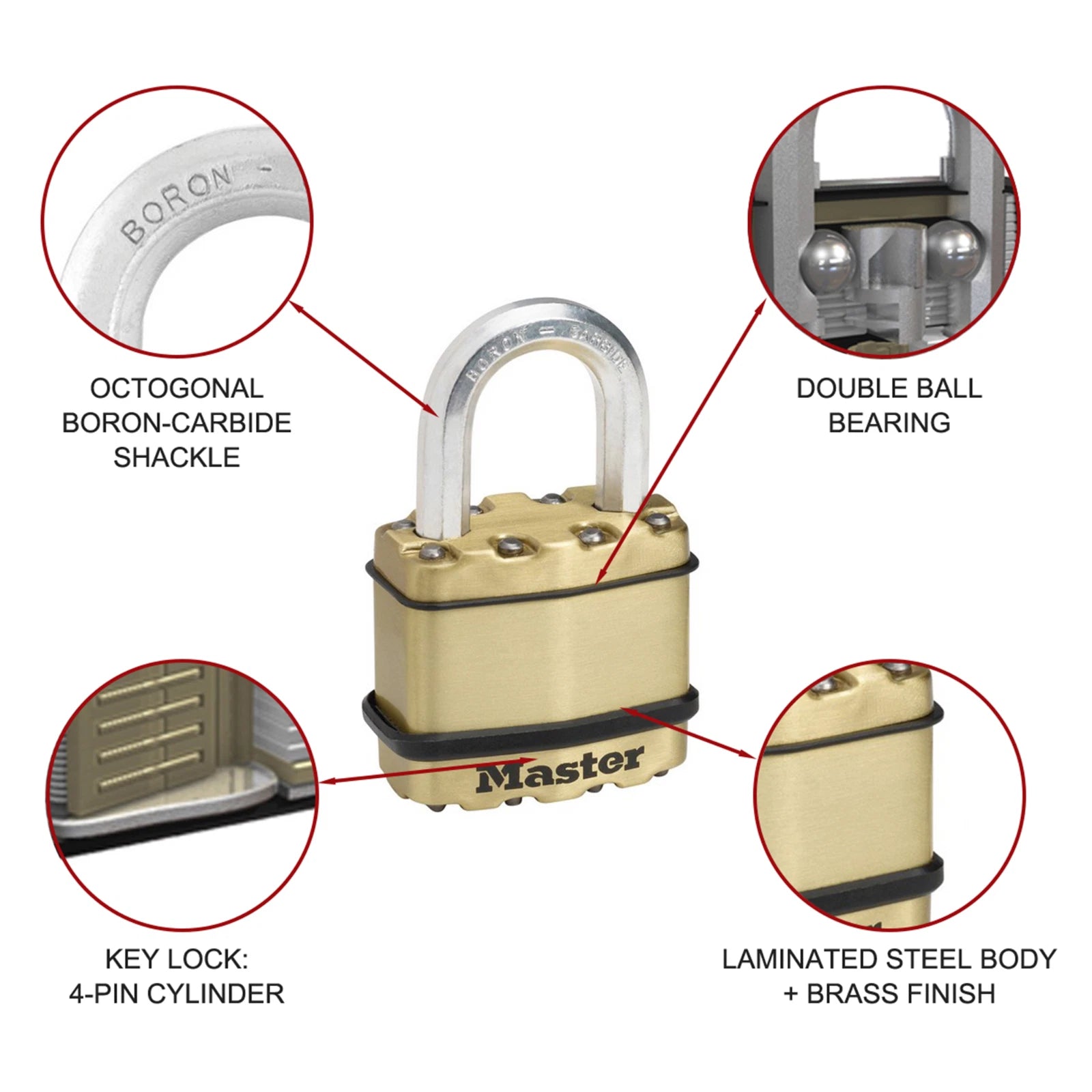 BORON -

OCTOGONAL
BORON-CARBIDE
SHACKLE

DOUBLE BALL
BEARING

BORON — CARBIDE

Master

KEY LOCK:
4-PIN CYLINDER

LAMINATED STEEL BODY
+ BRASS FINISH