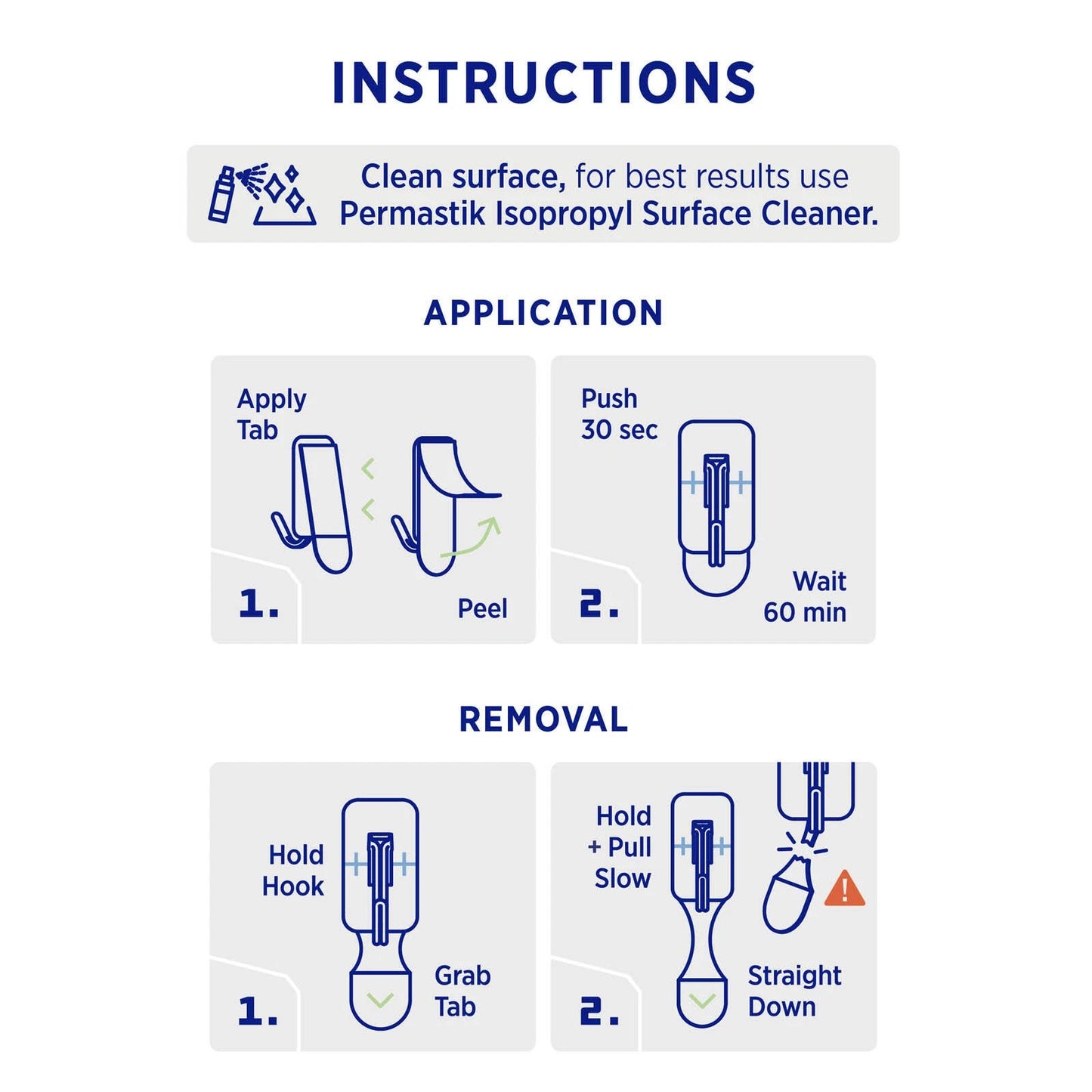 INSTRUCTIONS

Clean surface, for best results use Permastik Isopropyl Surface Cleaner.

APPLICATION

Apply Tab

1.

Peel

Push 30 sec

2.

Wait 60 min

REMOVAL

Hold Hook

1.

Grab Tab

Hold + Pull Slow

2.

Straight Down