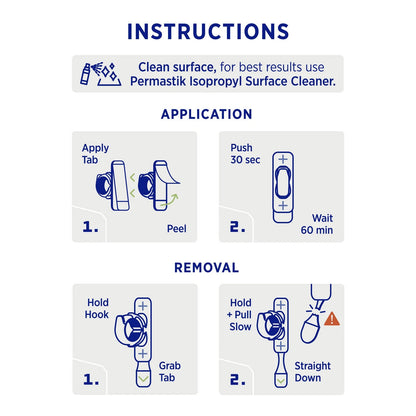 INSTRUCTIONS

Clean surface, for best results use Permastik Isopropyl Surface Cleaner.

APPLICATION

Apply Tab

1.

Peel

Push 30 sec

2.

Wait 60 min

REMOVAL

Hold Hook

1.

Grab Tab

Hold + Pull Slow

2.

Straight Down