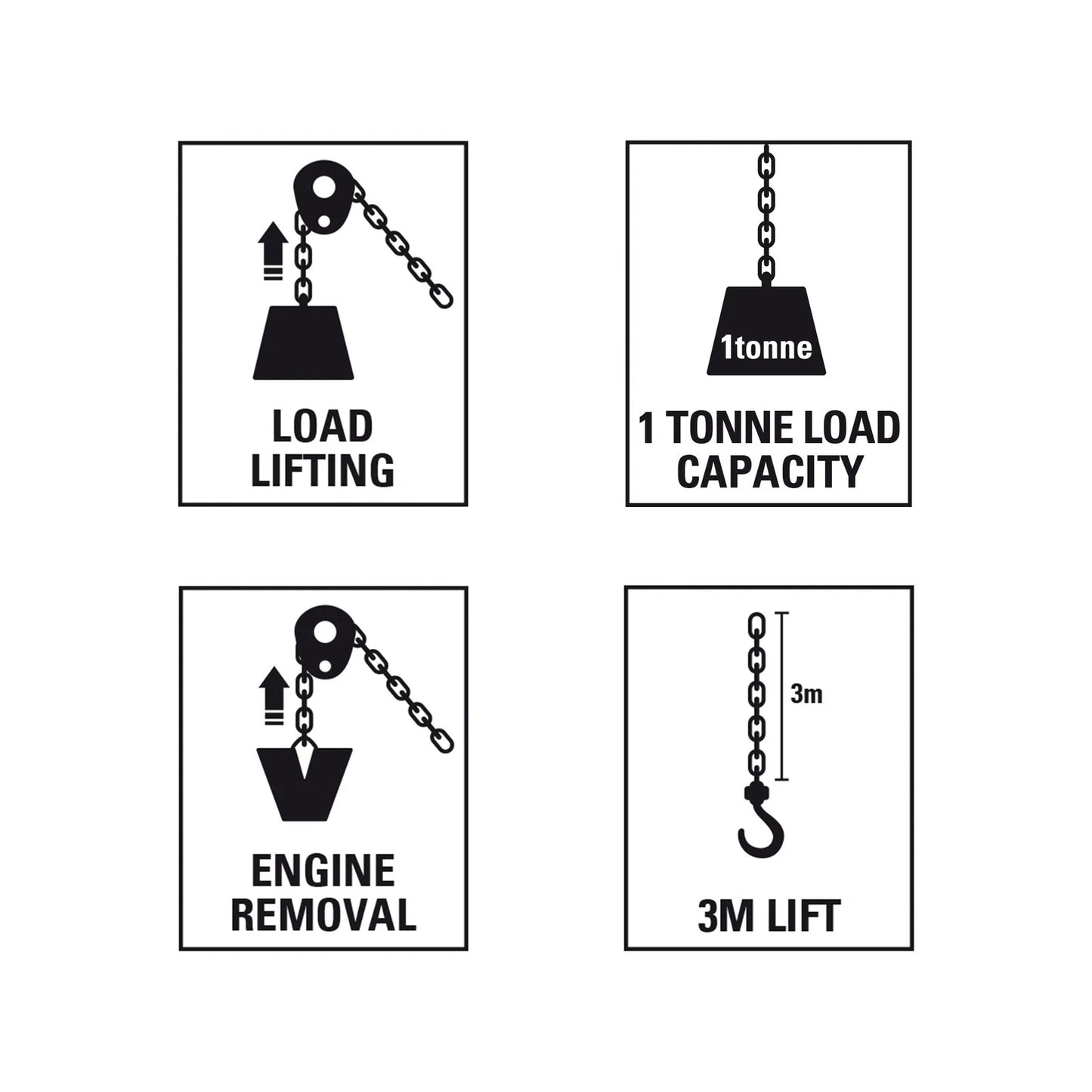 LOAD LIFTING

1tonne

1 TONNE LOAD CAPACITY

ENGINE REMOVAL

3m

3M LIFT