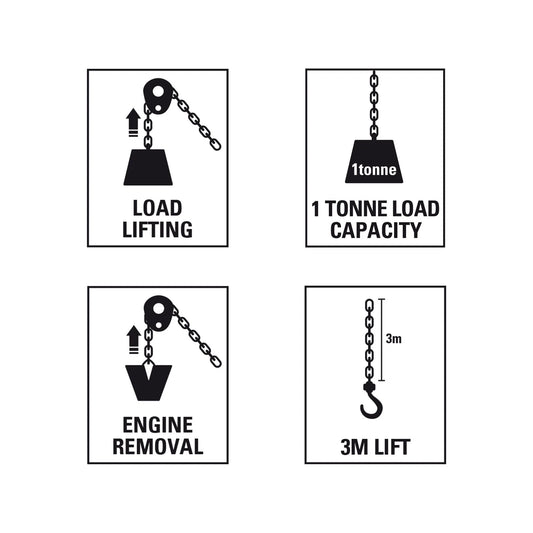 LOAD LIFTING

1tonne

1 TONNE LOAD CAPACITY

ENGINE REMOVAL

3m

3M LIFT