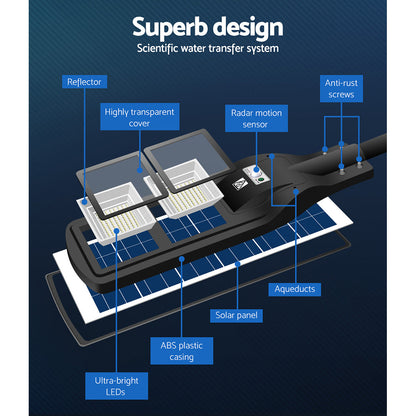 Superb design
Scientific water transfer system

Reflector

Highly transparent cover

Radar motion sensor

Anti-rust screws

Aqueducts

Solar panel

ABS plastic casing

Ultra-bright LEDs